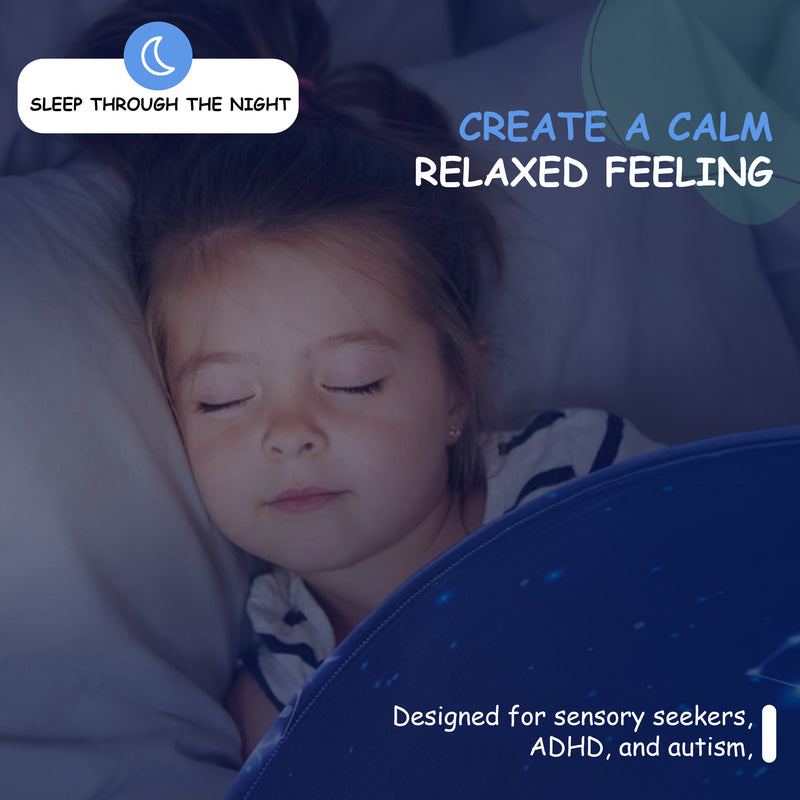 SLEEP THROUGH THE NIGHT

CREATE A CALM
RELAXED FEELING

Designed for sensory seekers, ADHD, and autism,