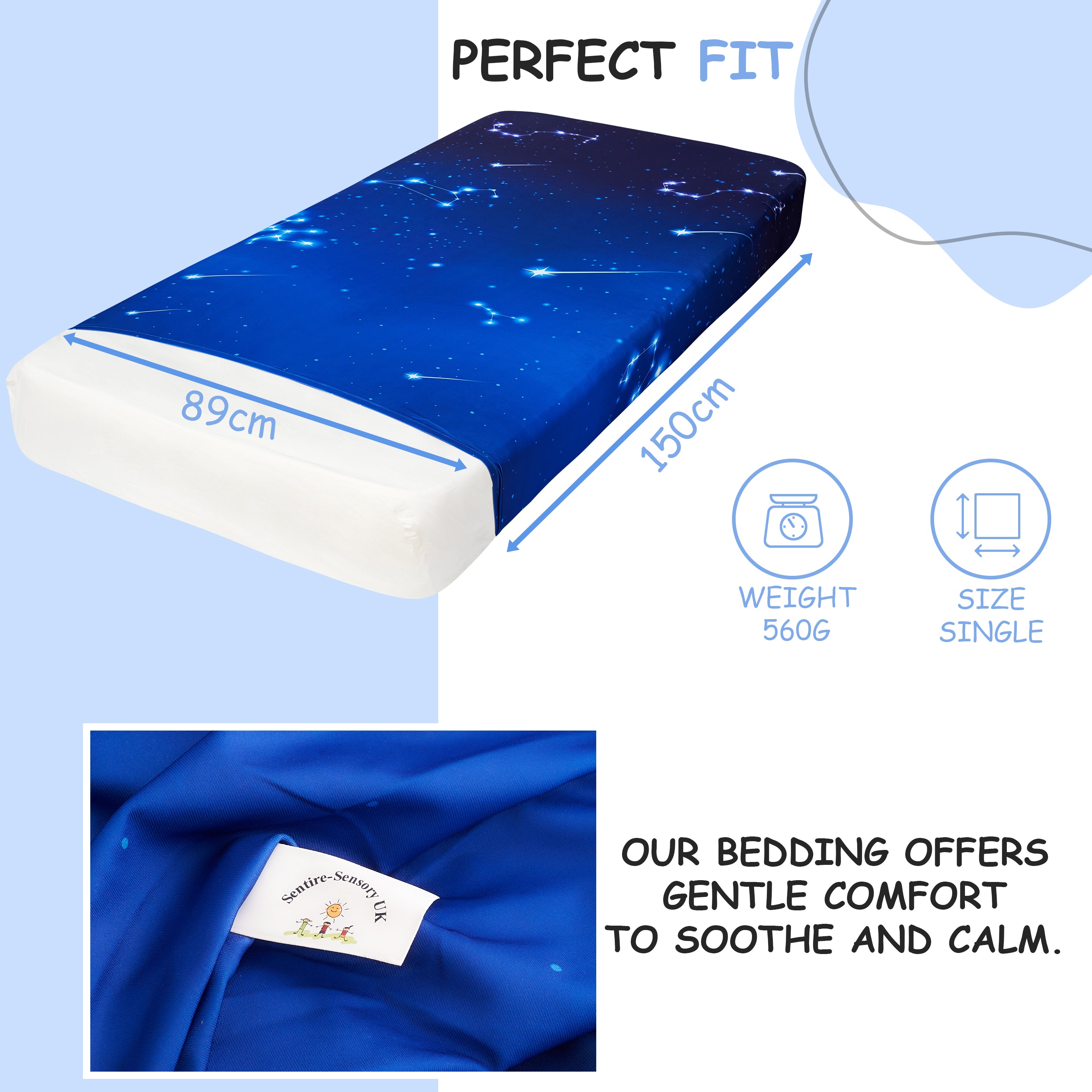 PERFECT FIT

89cm

150cm

WEIGHT
560G

SIZE
SINGLE

Sentire-Sensory UK

OUR BEDDING OFFERS GENTLE COMFORT TO SOOTHE AND CALM.